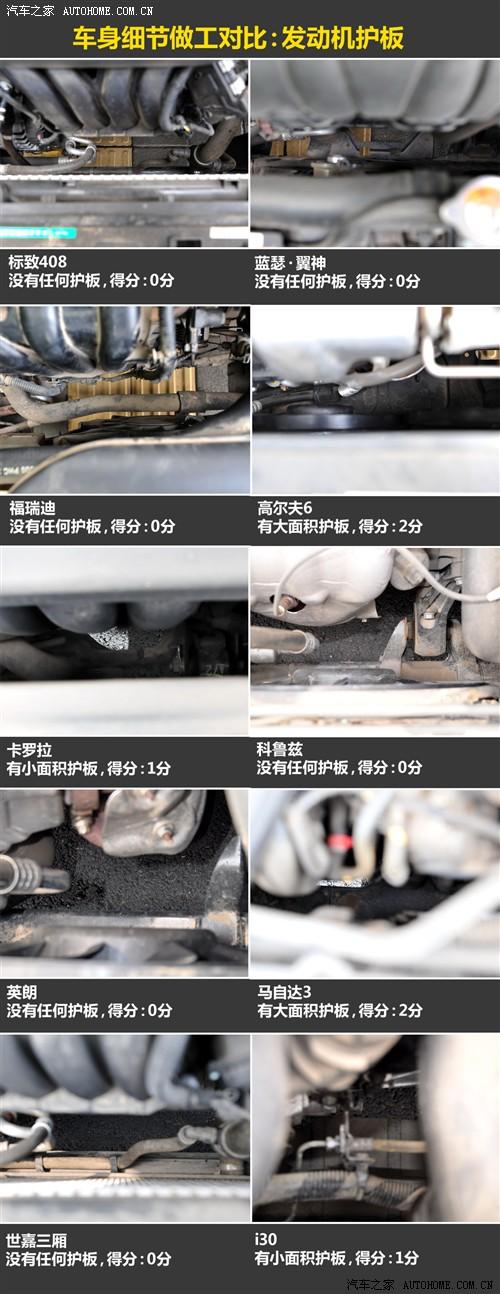 汽车之家 AUTOHOME.COM.CN

车身细节做工对比：发动机护板

标致408
没有任何护板，得分：0分

蓝瑟·翼神
没有任何护板，得分：0分

福瑞迪
没有任何护板，得分：0分

高尔夫6
有大面积护板，得分：2分

卡罗拉
有小面积护板，得分：1分

科鲁兹
没有任何护板，得分：0分

英朗
没有任何护板，得分：0分

马自达3
有大面积护板，得分：2分

世嘉三厢
没有任何护板，得分：0分

i30
有小面积护板，得分：1分

汽车之家 AUTOHOME.COM.CN